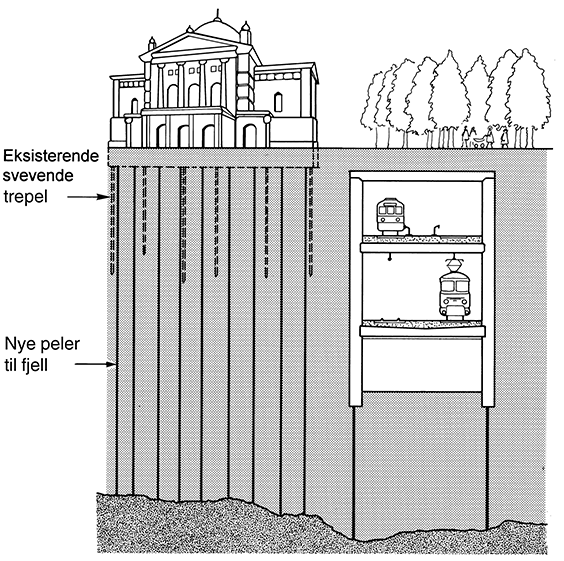 Eksisterende svevende trepel

Nye peler til fjell