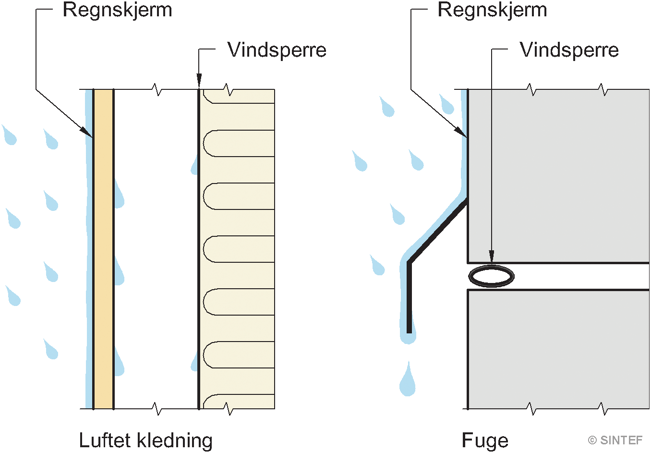 Regnskjerm

Vindsperre

Luftet kledning

Regnskjerm

Vindsperre

Fuge

© SINTEF