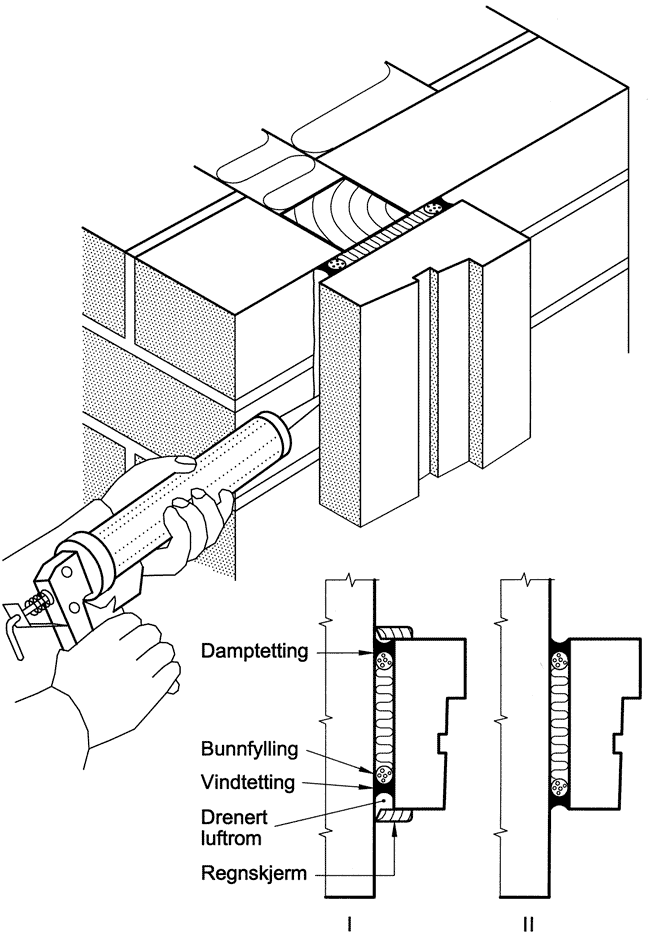 Damptetting

Bunnfylling

Vindtetting

Drenert luftrom

Regnskjerm

I

II